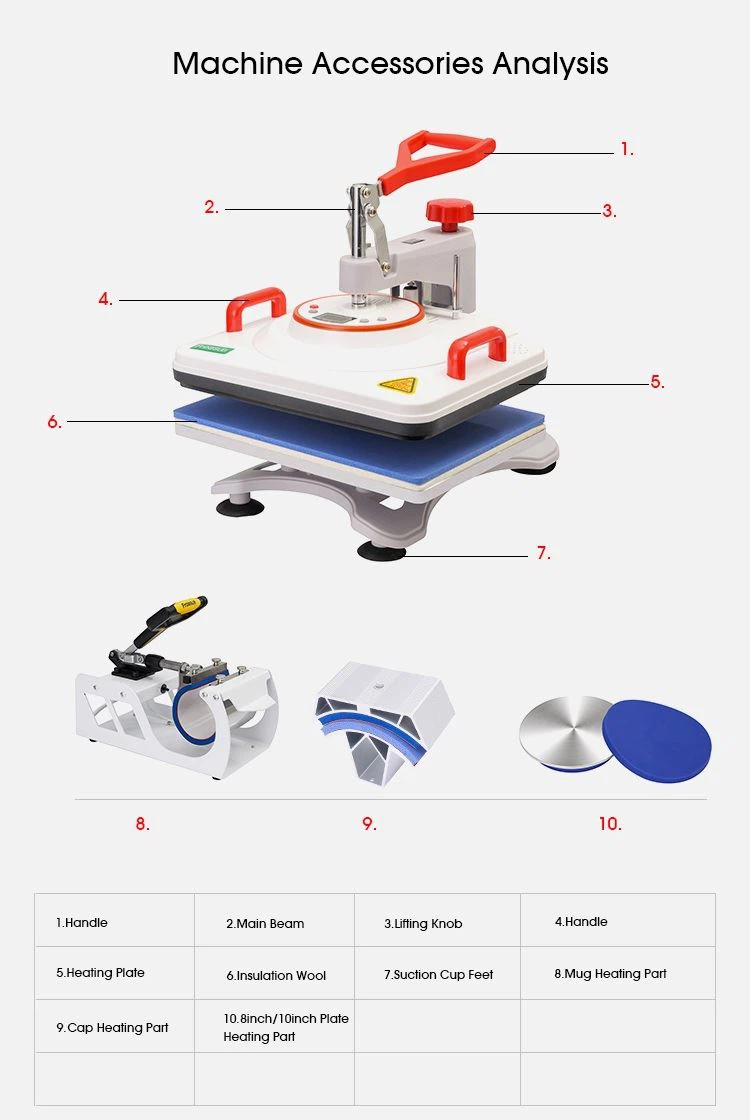 Machine Accessories Analysis

1.

2.

3.

4.

5.

6.

7.

8.

9.

10.

| 1.Handle | 2.Main Beam | 3.Lifting Knob | 4.Handle |
|---|---|---|---|
| 5.Heating Plate | 6.Insulation Wool | 7.Suction Cup Feet | 8.Mug Heating Part |
| 9.Cap Heating Part | 10.8inch/10inch Plate Heating Part | | |
| | | | |